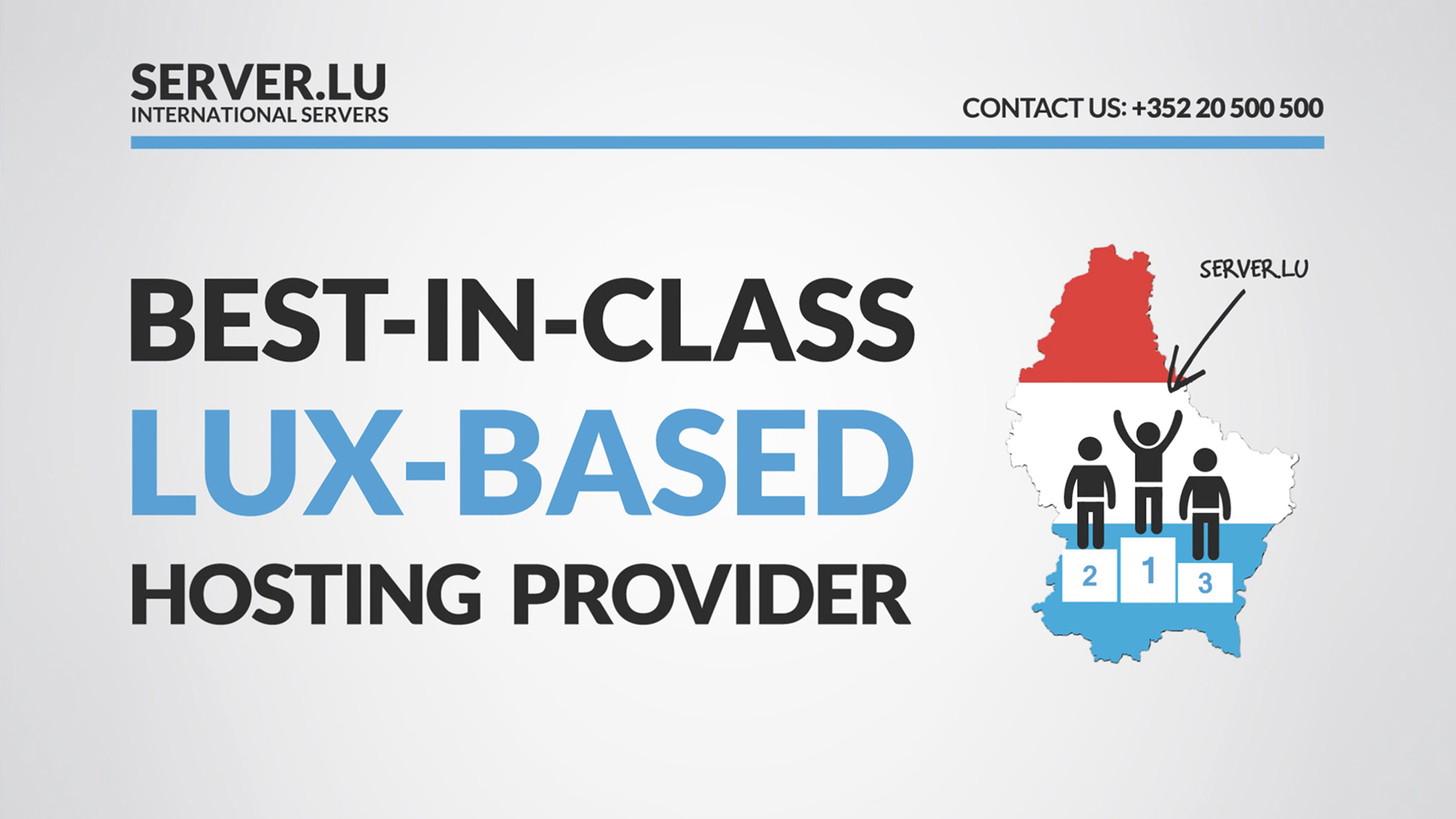 SERVER.LU
INTERNATIONAL SERVERS

CONTACT US: +352 20 500 500

BEST-IN-CLASS
LUX-BASED
HOSTING PROVIDER

SERVER.LU

2
1
3